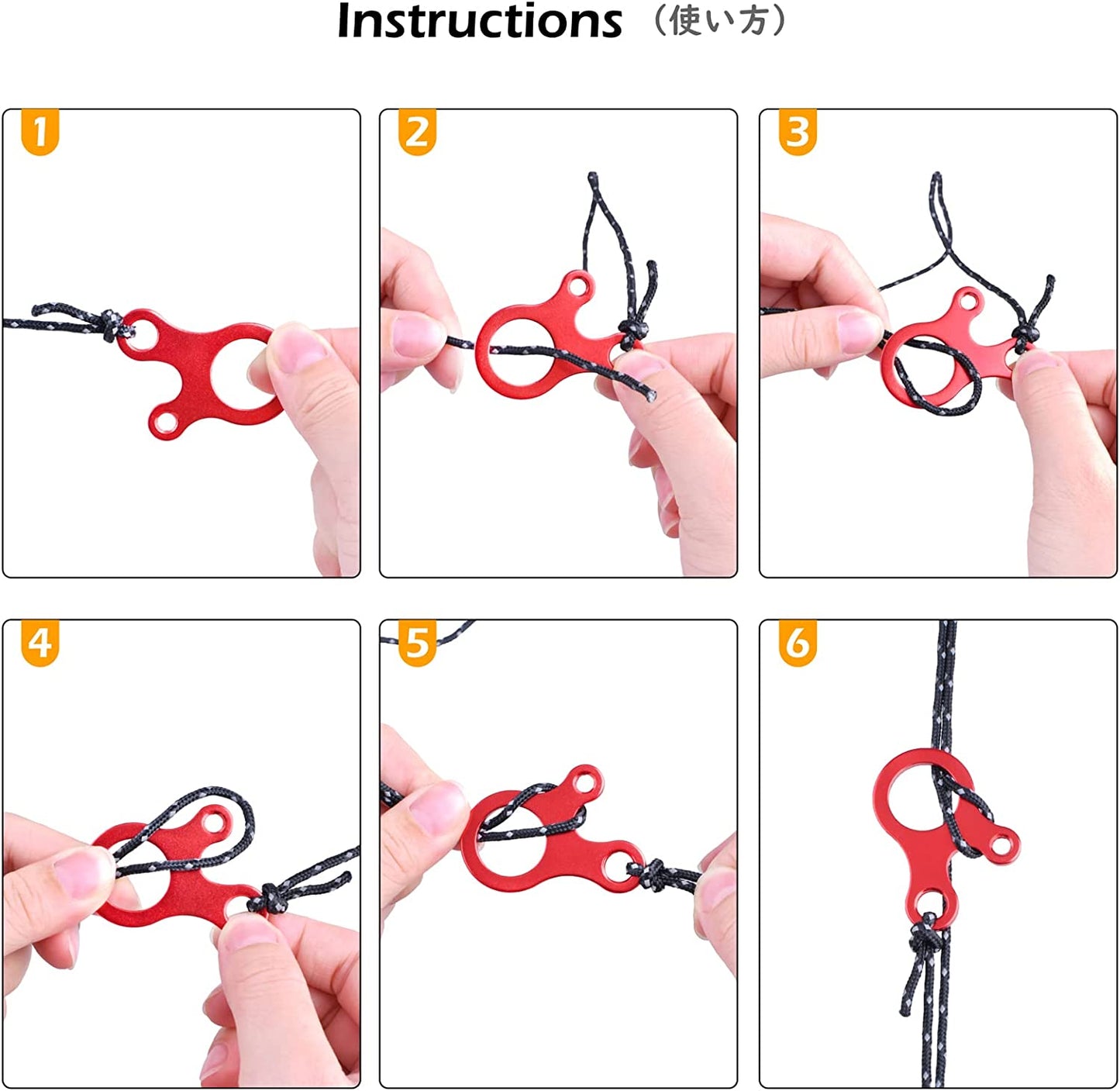 Instructions（使い方）

1

2

3

4

5

6